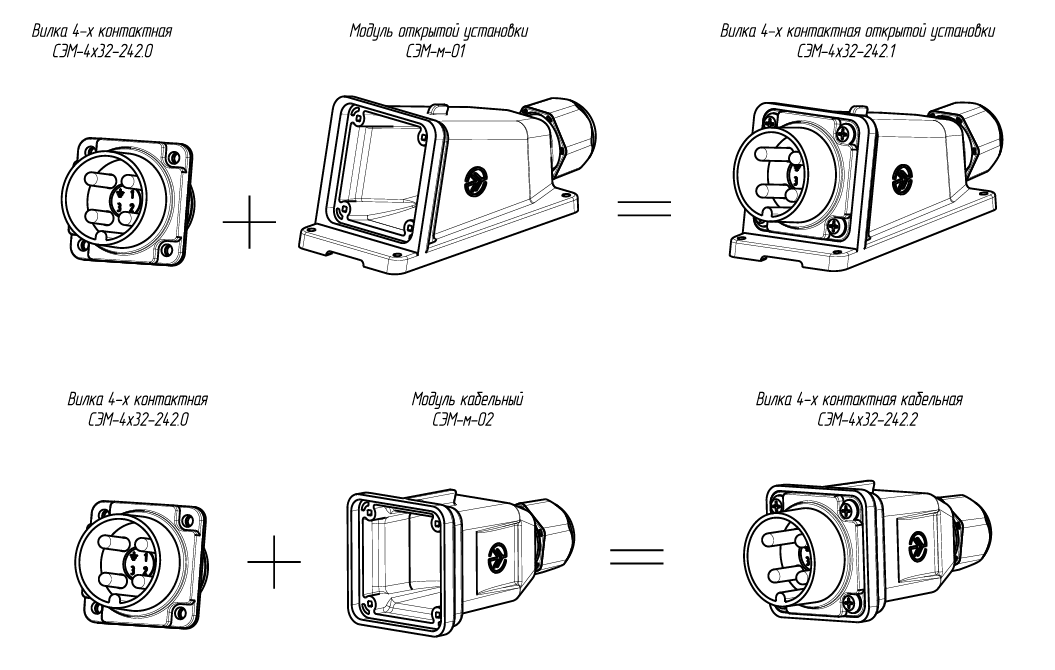 Вилка 4-х контактная
СЭМ-4х32-242.0

Модуль открытой установки
СЭМ-м-01

Вилка 4-х контактная открытой установки
СЭМ-4х32-242.1

Вилка 4-х контактная
СЭМ-4х32-242.0

Модуль кабельный
СЭМ-м-02

Вилка 4-х контактная кабельная
СЭМ-4х32-242.2